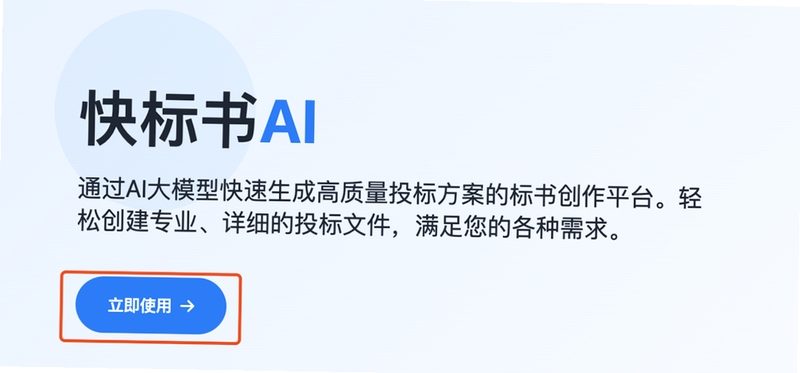 快标书AI

通过AI大模型快速生成高质量投标方案的标书创作平台。轻松创建专业、详细的投标文件，满足您的各种需求。

立即使用 →