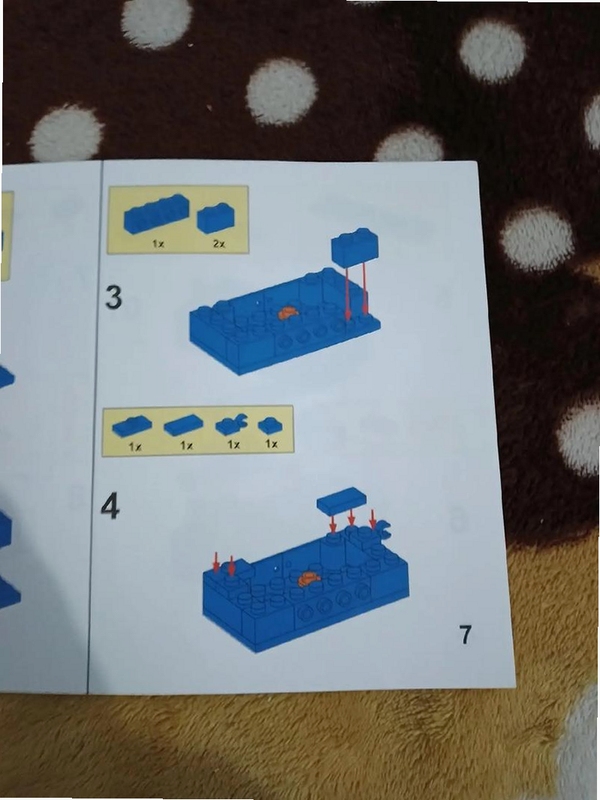 1x 2x

3

1x 1x 1x 1x

4

7