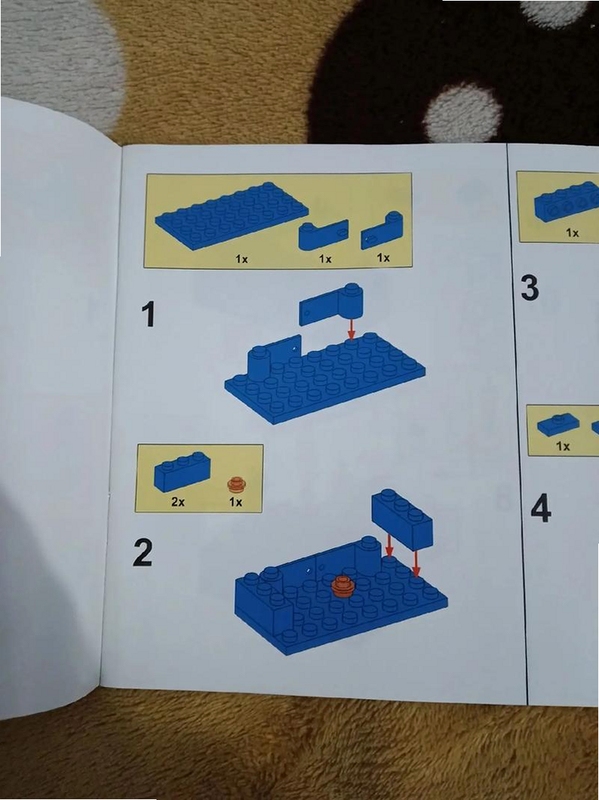 1x 1x 1x

1

2x 1x

2

1x

3

1x

4